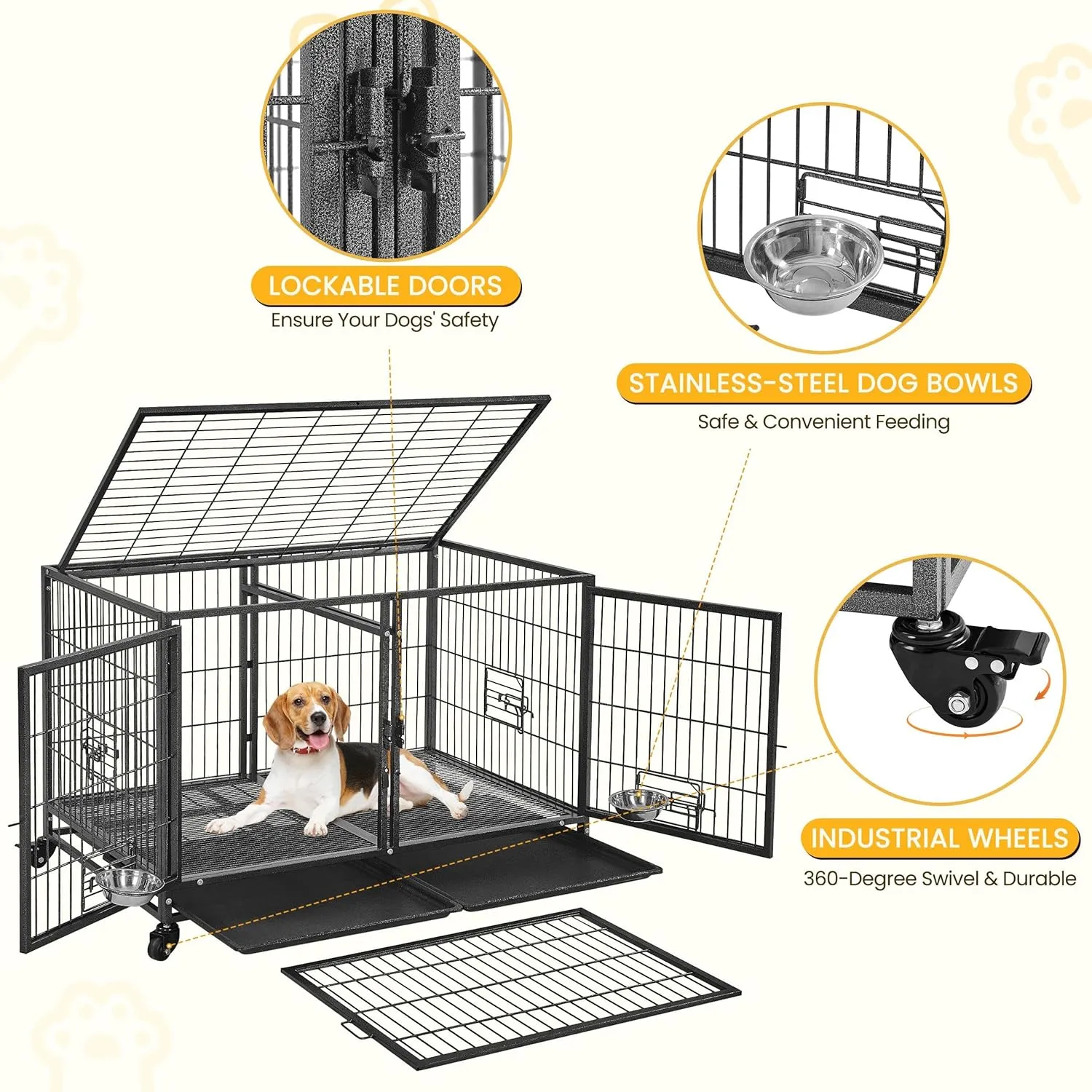 LOCKABLE DOORS
Ensure Your Dogs' Safety

STAINLESS-STEEL DOG BOWLS
Safe & Convenient Feeding

INDUSTRIAL WHEELS
360-Degree Swivel & Durable